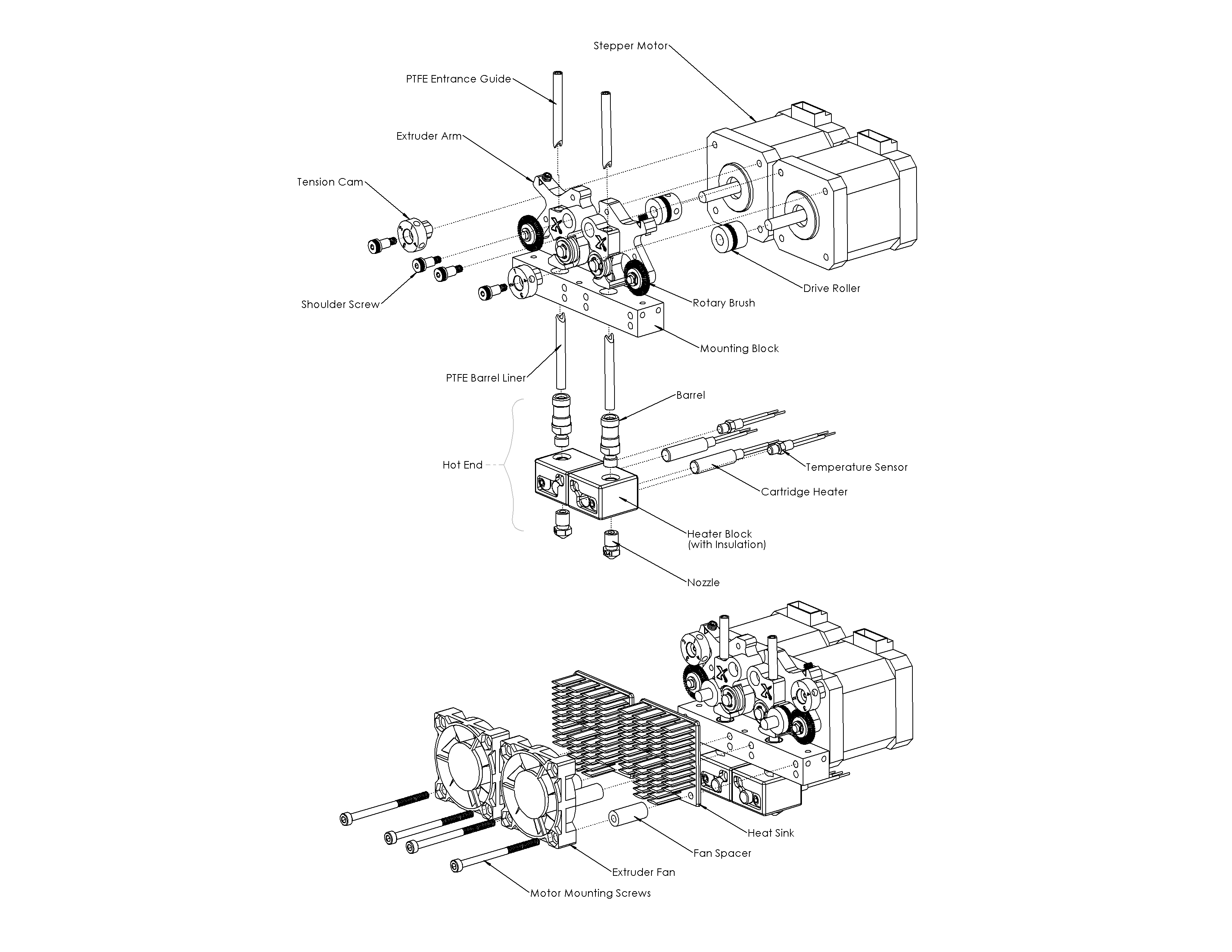 Stepper Motor

PTFE Entrance Guide

Extruder Arm

Tension Cam

Shoulder Screw

Drive Roller

Rotary Brush

Mounting Block

PTFE Barrel Liner

Barrel

Hot End

Temperature Sensor

Cartridge Heater

Heater Block
(with Insulation)

Nozzle

Heat Sink

Fan Spacer

Extruder Fan

Motor Mounting Screws